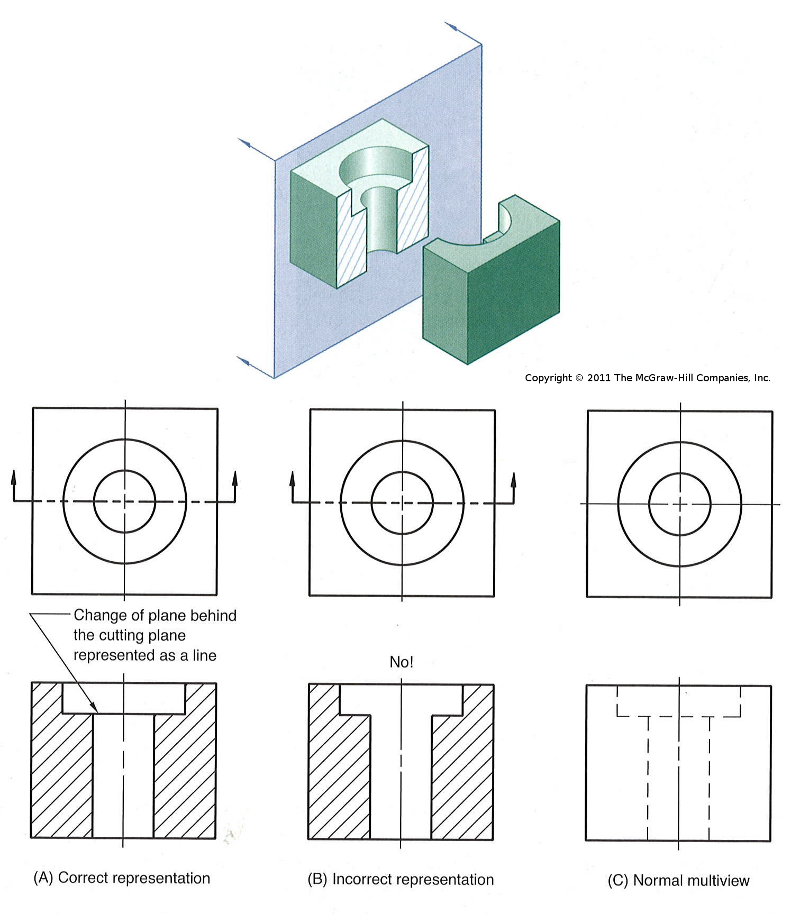 Copyright © 2011 The McGraw-Hill Companies, Inc.

Change of plane behind the cutting plane represented as a line

No!

(A) Correct representation

(B) Incorrect representation

(C) Normal multiview