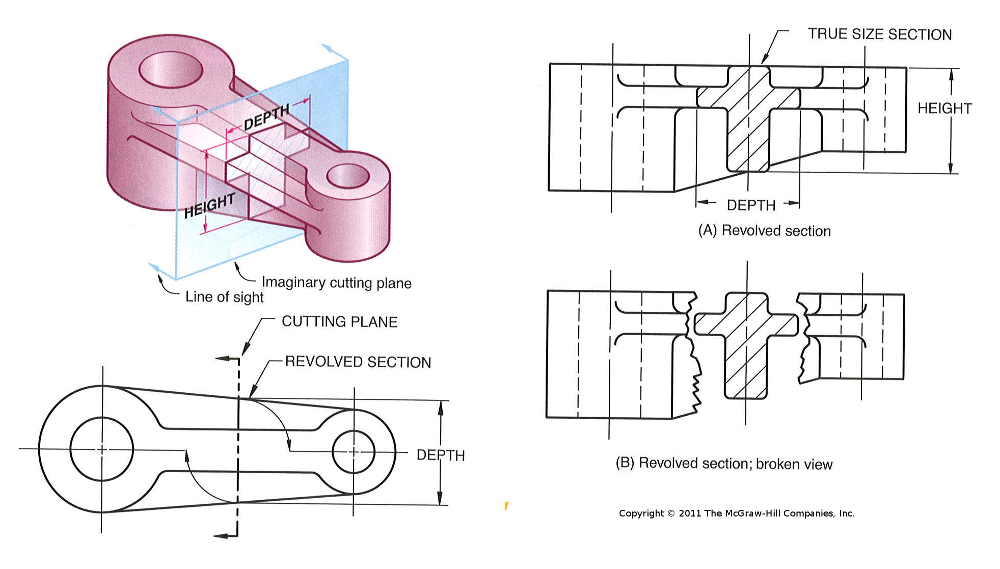 DEPTH
HEIGHT
Imaginary cutting plane
Line of sight
CUTTING PLANE
REVOLVED SECTION
DEPTH
TRUE SIZE SECTION
HEIGHT
DEPTH
(A) Revolved section
(B) Revolved section; broken view
Copyright © 2011 The McGraw-Hill Companies, Inc.